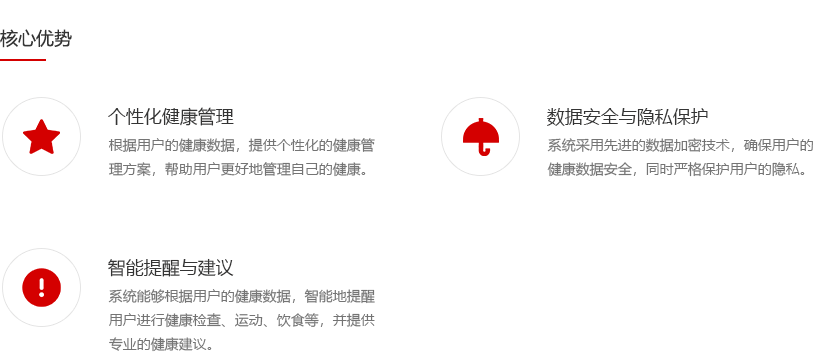 核心优势

个性化健康管理

根据用户的健康数据，提供个性化的健康管理方案，帮助用户更好地管理自己的健康。

数据安全与隐私保护

系统采用先进的数据加密技术，确保用户的健康数据安全，同时严格保护用户的隐私。

智能提醒与建议

系统能够根据用户的健康数据，智能地提醒用户进行健康检查、运动、饮食等，并提供专业的健康建议。